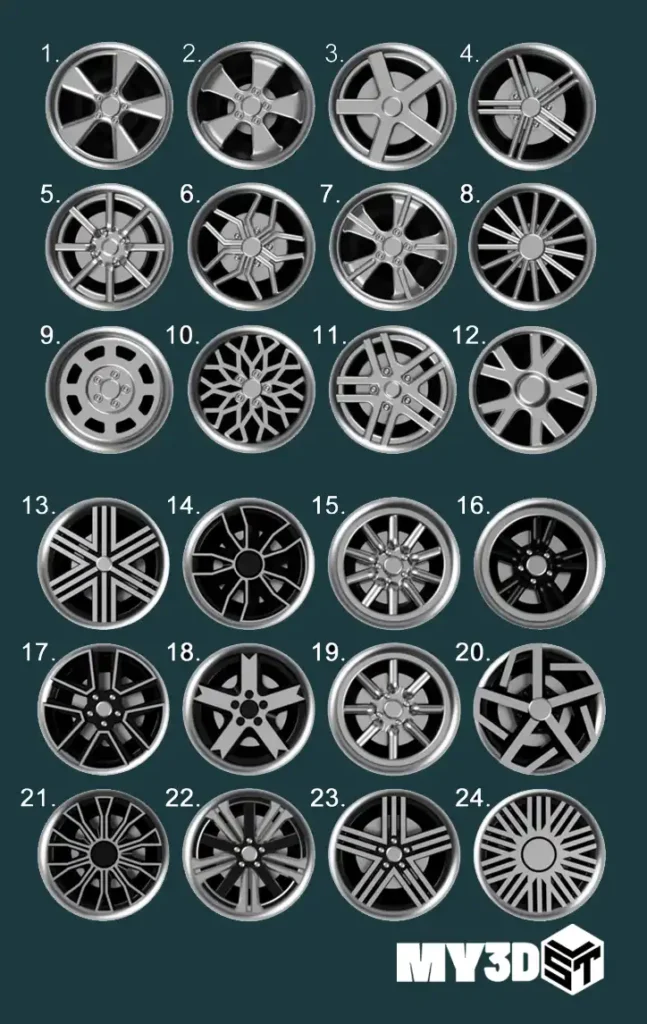 1. 2. 3. 4.

5. 6. 7. 8.

9. 10. 11. 12.

13. 14. 15. 16.

17. 18. 19. 20.

21. 22. 23. 24.

MY3DST